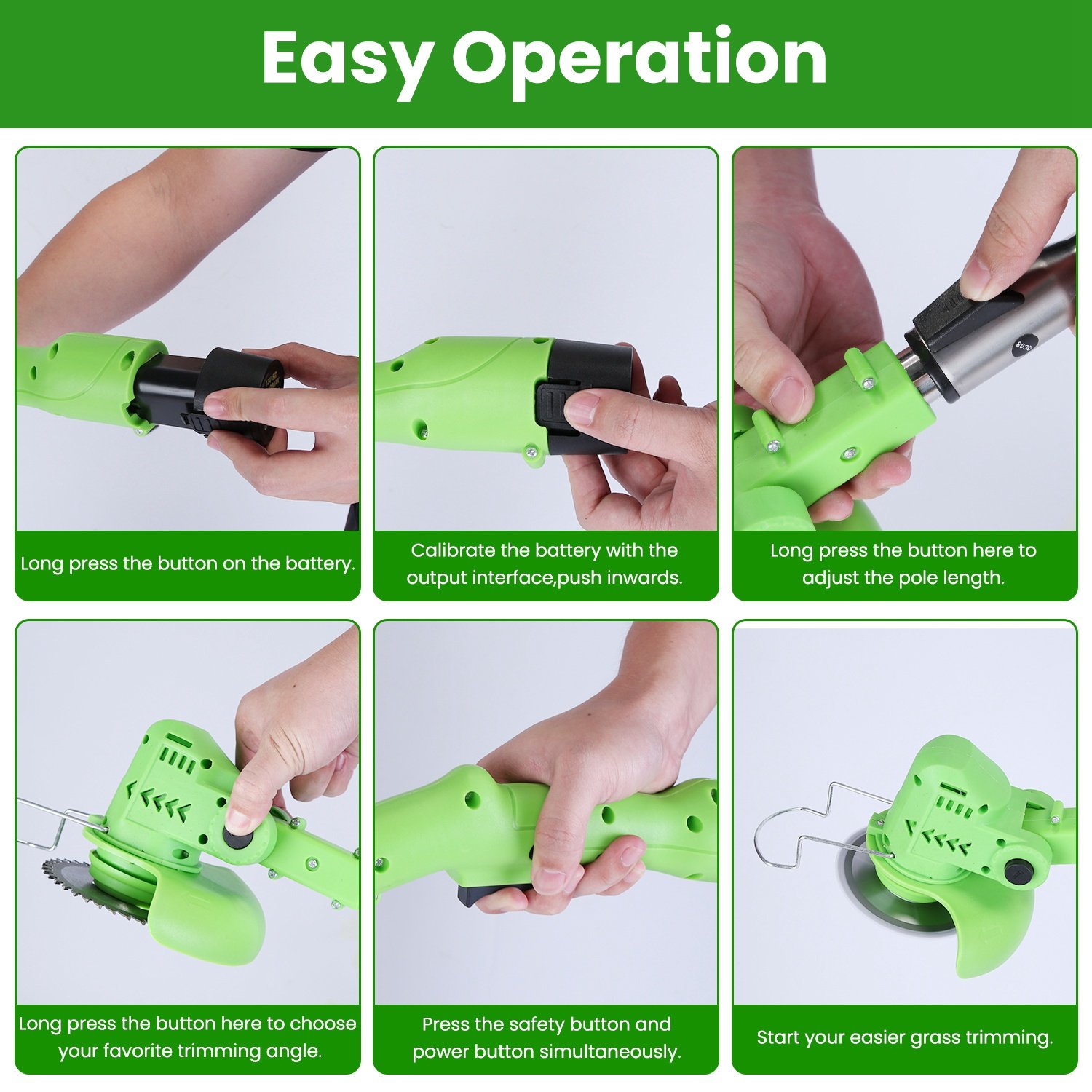 Easy Operation

Long press the button on the battery.

Calibrate the battery with the output interface,push inwards.

Long press the button here to adjust the pole length.

Long press the button here to choose your favorite trimming angle.

Press the safety button and power button simultaneously.

Start your easier grass trimming.